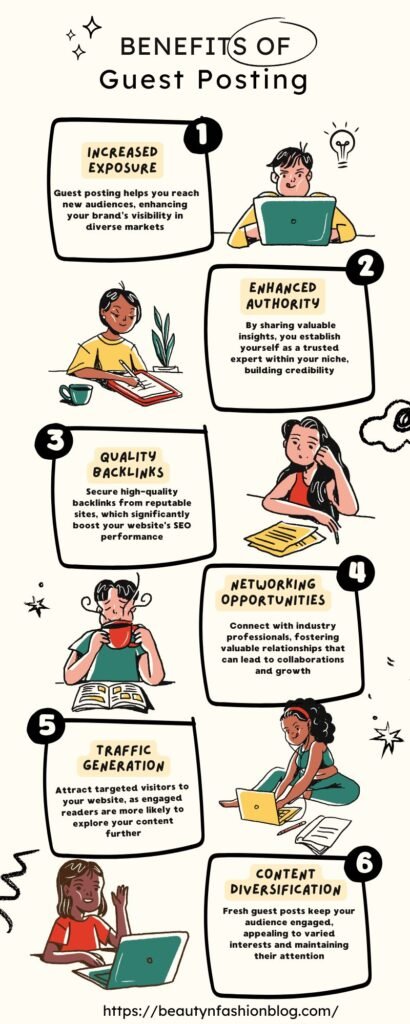 BENEFITS OF
Guest Posting

1
INCREASED EXPOSURE
Guest posting helps you reach new audiences, enhancing your brand's visibility in diverse markets

2
ENHANCED AUTHORITY
By sharing valuable insights, you establish yourself as a trusted expert within your niche, building credibility

3
QUALITY BACKLINKS
Secure high-quality backlinks from reputable sites, which significantly boost your website's SEO performance

4
NETWORKING OPPORTUNITIES
Connect with industry professionals, fostering valuable relationships that can lead to collaborations and growth

5
TRAFFIC GENERATION
Attract targeted visitors to your website, as engaged readers are more likely to explore your content further

6
CONTENT DIVERSIFICATION
Fresh guest posts keep your audience engaged, appealing to varied interests and maintaining their attention

https://beautynfashionblog.com/